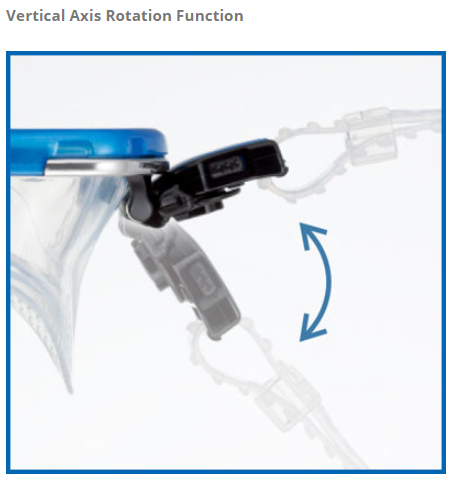 Vertical Axis Rotation Function